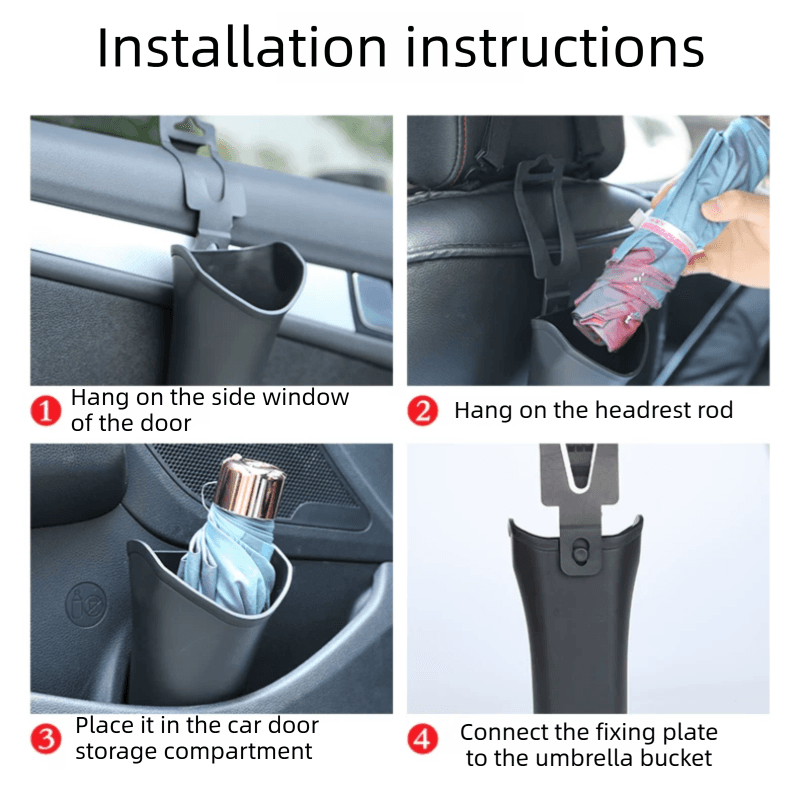 Installation instructions

1 Hang on the side window of the door

2 Hang on the headrest rod

3 Place it in the car door storage compartment

4 Connect the fixing plate to the umbrella bucket