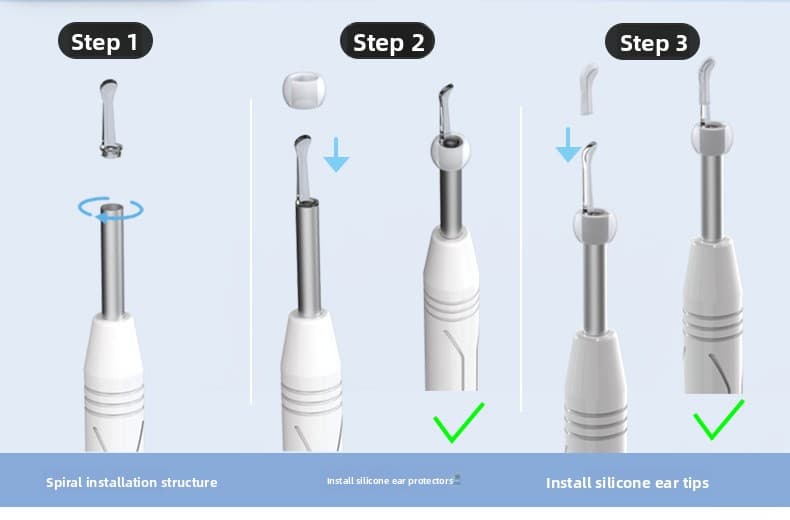 Step 1

Step 2

Step 3

Spiral installation structure

Install silicone ear protectors

Install silicone ear tips