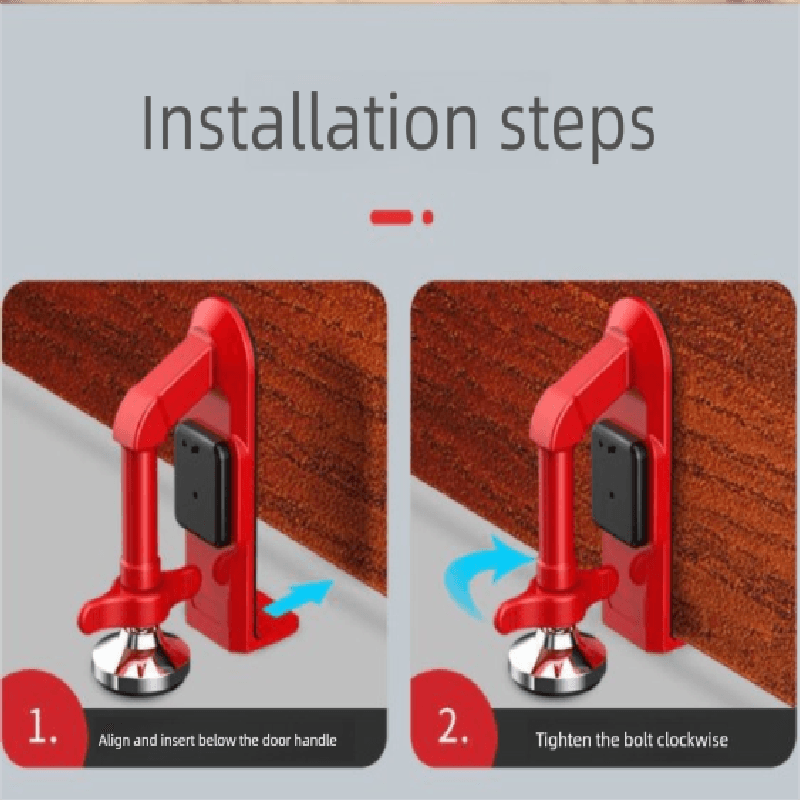 Installation steps

1.
Align and insert below the door handle

2.
Tighten the bolt clockwise