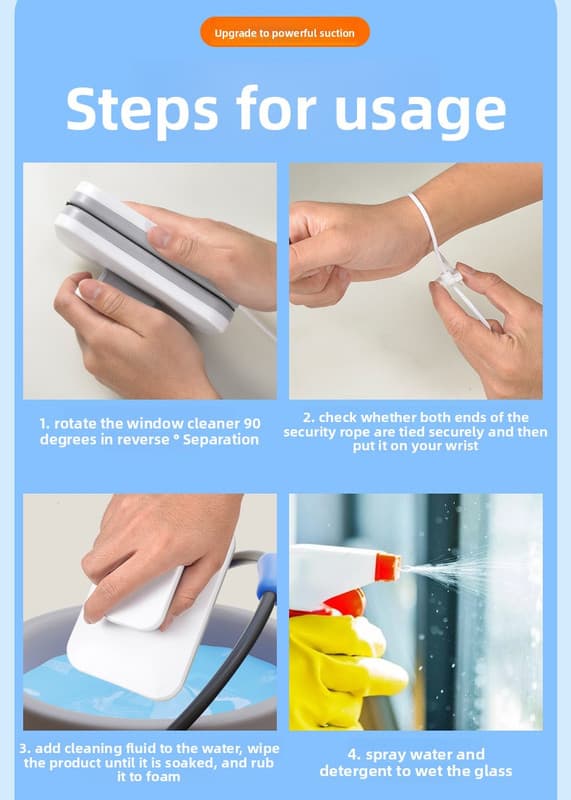 Upgrade to powerful suction

Steps for usage

1. rotate the window cleaner 90 degrees in reverse ° Separation

2. check whether both ends of the security rope are tied securely and then put it on your wrist

3. add cleaning fluid to the water, wipe the product until it is soaked, and rub it to foam

4. spray water and detergent to wet the glass