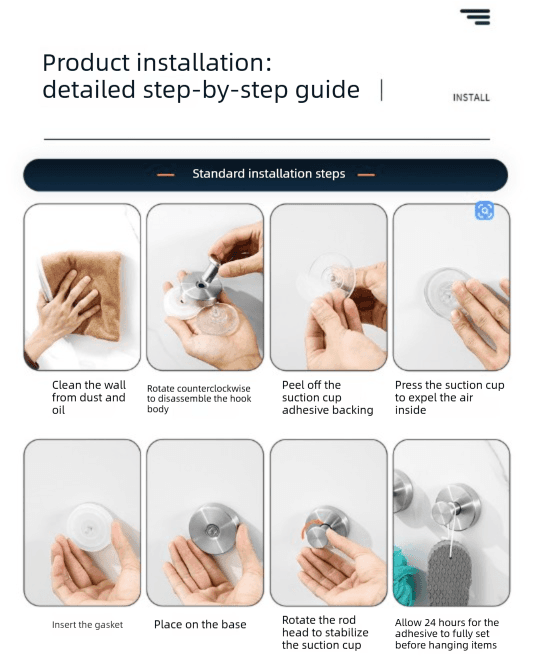 Product installation:
detailed step-by-step guide

INSTALL

Standard installation steps

Clean the wall from dust and oil

Rotate counterclockwise to disassemble the hook body

Peel off the suction cup adhesive backing

Press the suction cup to expel the air inside

Insert the gasket

Place on the base

Rotate the rod head to stabilize the suction cup

Allow 24 hours for the adhesive to fully set before hanging items