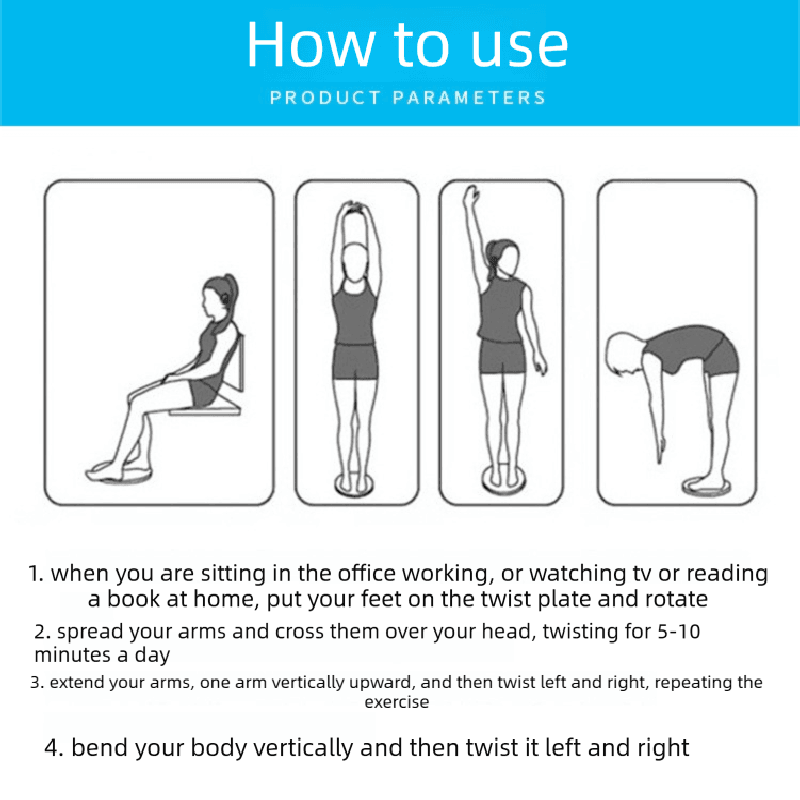 How to use
PRODUCT PARAMETERS

1. when you are sitting in the office working, or watching tv or reading a book at home, put your feet on the twist plate and rotate

2. spread your arms and cross them over your head, twisting for 5-10 minutes a day

3. extend your arms, one arm vertically upward, and then twist left and right, repeating the exercise

4. bend your body vertically and then twist it left and right