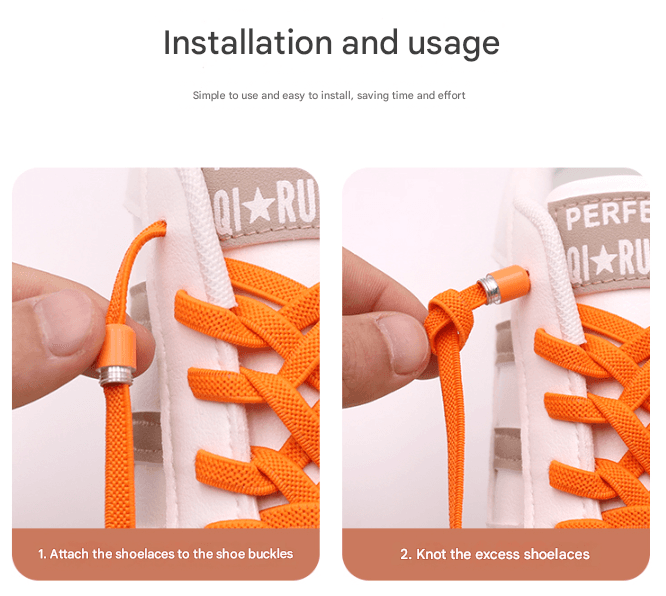 Installation and usage

Simple to use and easy to install, saving time and effort

QI★RU

1. Attach the shoelaces to the shoe buckles

PERFE
QI★RU

2. Knot the excess shoelaces