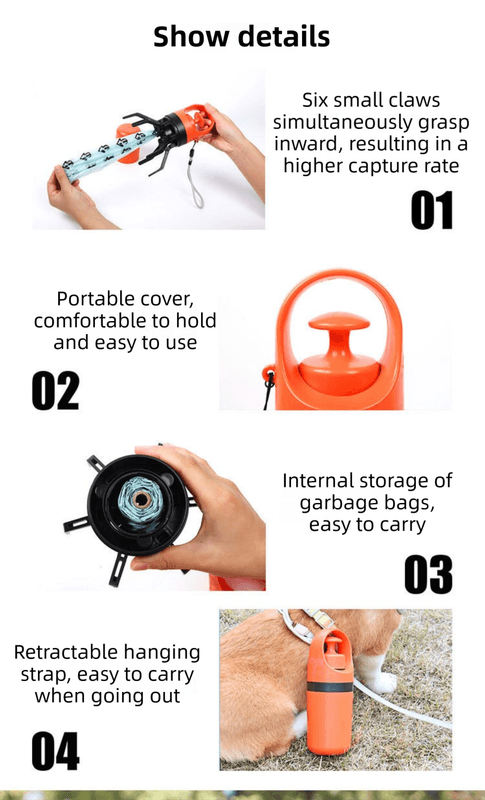 Show details

Six small claws simultaneously grasp inward, resulting in a higher capture rate

01

Portable cover, comfortable to hold and easy to use

02

Internal storage of garbage bags, easy to carry

03

Retractable hanging strap, easy to carry when going out

04