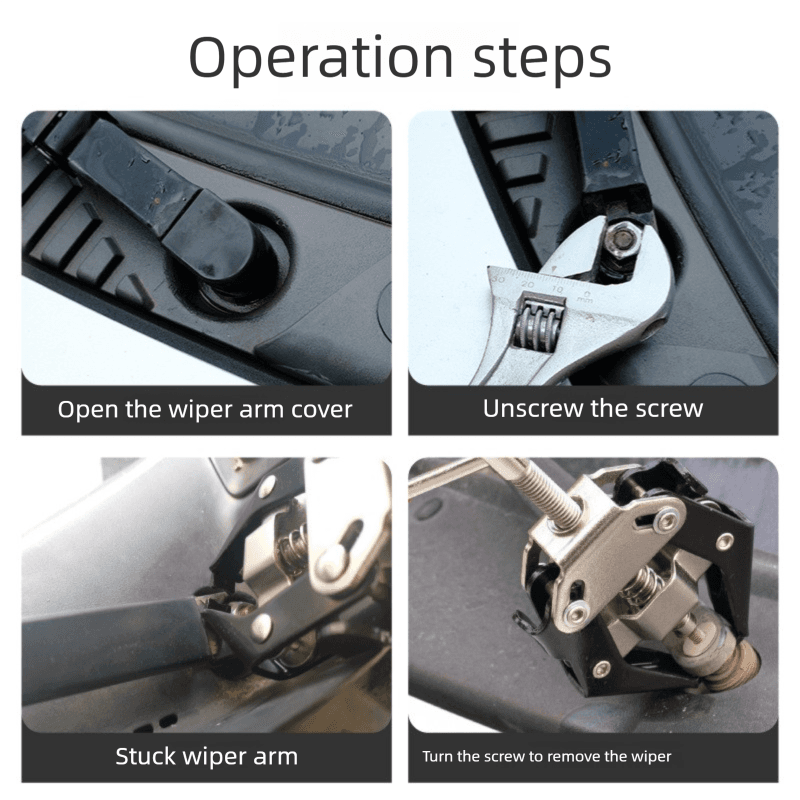 Operation steps

Open the wiper arm cover

30 20 10 0 mm

Unscrew the screw

Stuck wiper arm

Turn the screw to remove the wiper